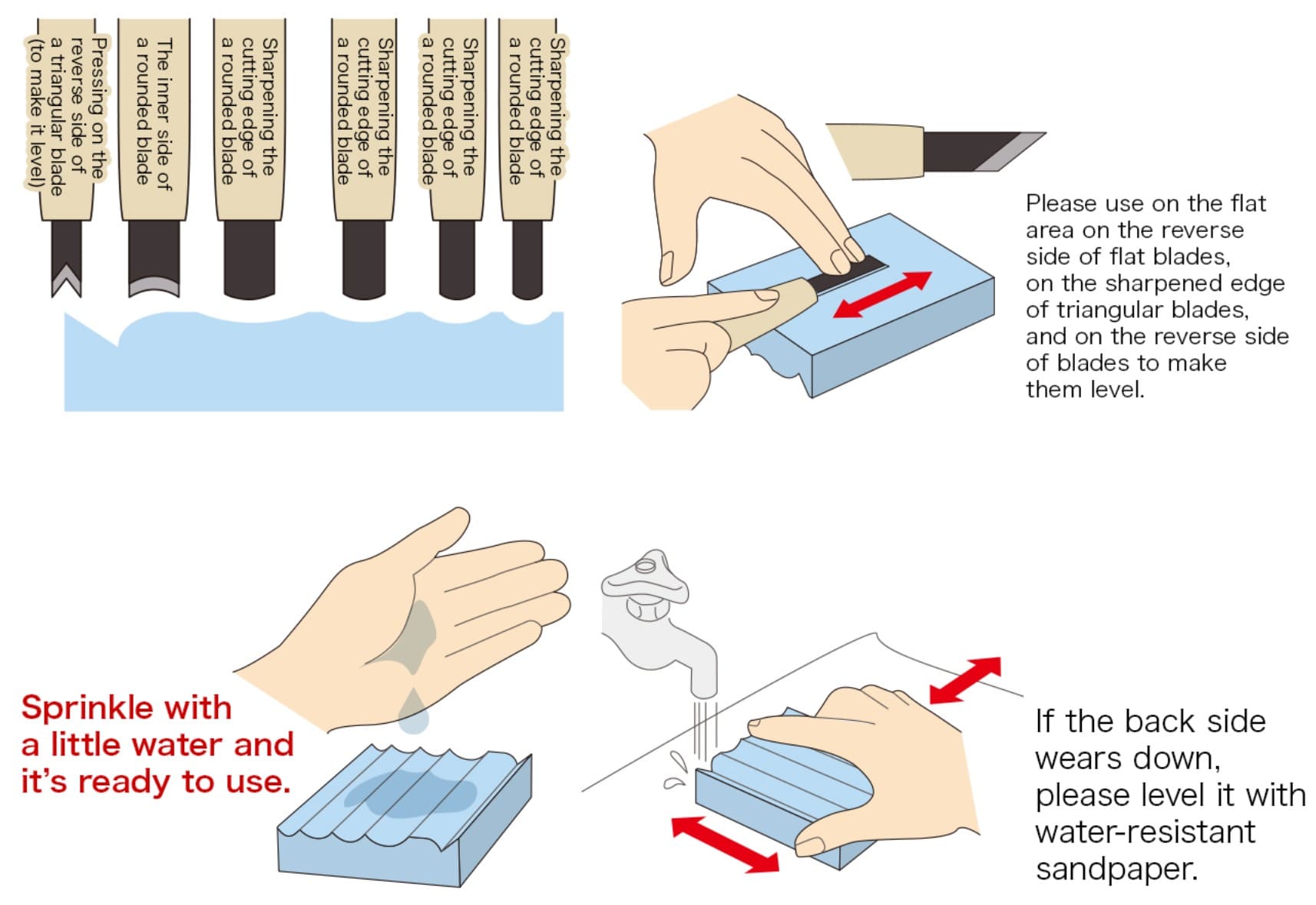 Pressing on the reverse side of a triangular blade (to make it level)

The inner side of a rounded blade

Sharpening the cutting edge of a rounded blade

Sharpening the cutting edge of a rounded blade

Sharpening the cutting edge of a rounded blade

Sharpening the cutting edge of a rounded blade

Please use on the flat area on the reverse side of flat blades, on the sharpened edge of triangular blades, and on the reverse side of blades to make them level.

Sprinkle with a little water and it's ready to use.

If the back side wears down, please level it with water-resistant sandpaper.