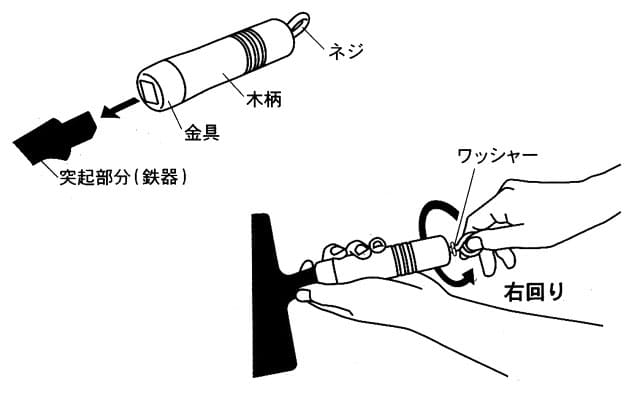 ネジ

木柄

金具

突起部分（鉄器）

ワッシャー

右回り